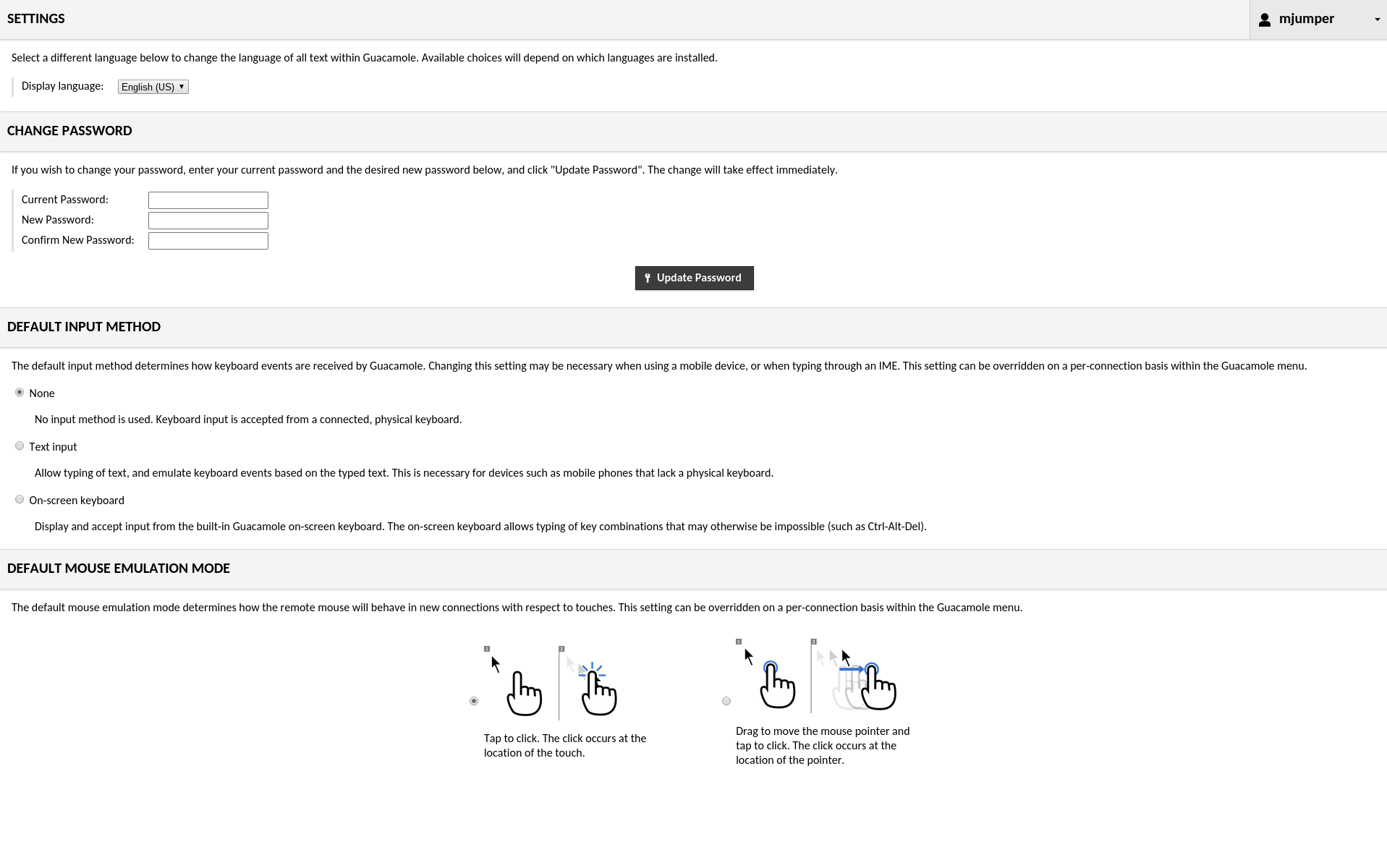 SETTINGS

mjumper

Select a different language below to change the language of all text within Guacamole. Available choices will depend on which languages are installed.

Display language: English (US)

CHANGE PASSWORD

If you wish to change your password, enter your current password and the desired new password below, and click "Update Password". The change will take effect immediately.

Current Password:
New Password:
Confirm New Password:

Update Password

DEFAULT INPUT METHOD

The default input method determines how keyboard events are received by Guacamole. Changing this setting may be necessary when using a mobile device, or when typing through an IME. This setting can be overridden on a per-connection basis within the Guacamole menu.

None

No input method is used. Keyboard input is accepted from a connected, physical keyboard.

Text input

Allow typing of text, and emulate keyboard events based on the typed text. This is necessary for devices such as mobile phones that lack a physical keyboard.

On-screen keyboard

Display and accept input from the built-in Guacamole on-screen keyboard. The on-screen keyboard allows typing of key combinations that may otherwise be impossible (such as Ctrl-Alt-Del).

DEFAULT MOUSE EMULATION MODE

The default mouse emulation mode determines how the remote mouse will behave in new connections with respect to touches. This setting can be overridden on a per-connection basis within the Guacamole menu.

1 2

Tap to click. The click occurs at the location of the touch.

1 2

Drag to move the mouse pointer and tap to click. The click occurs at the location of the pointer.